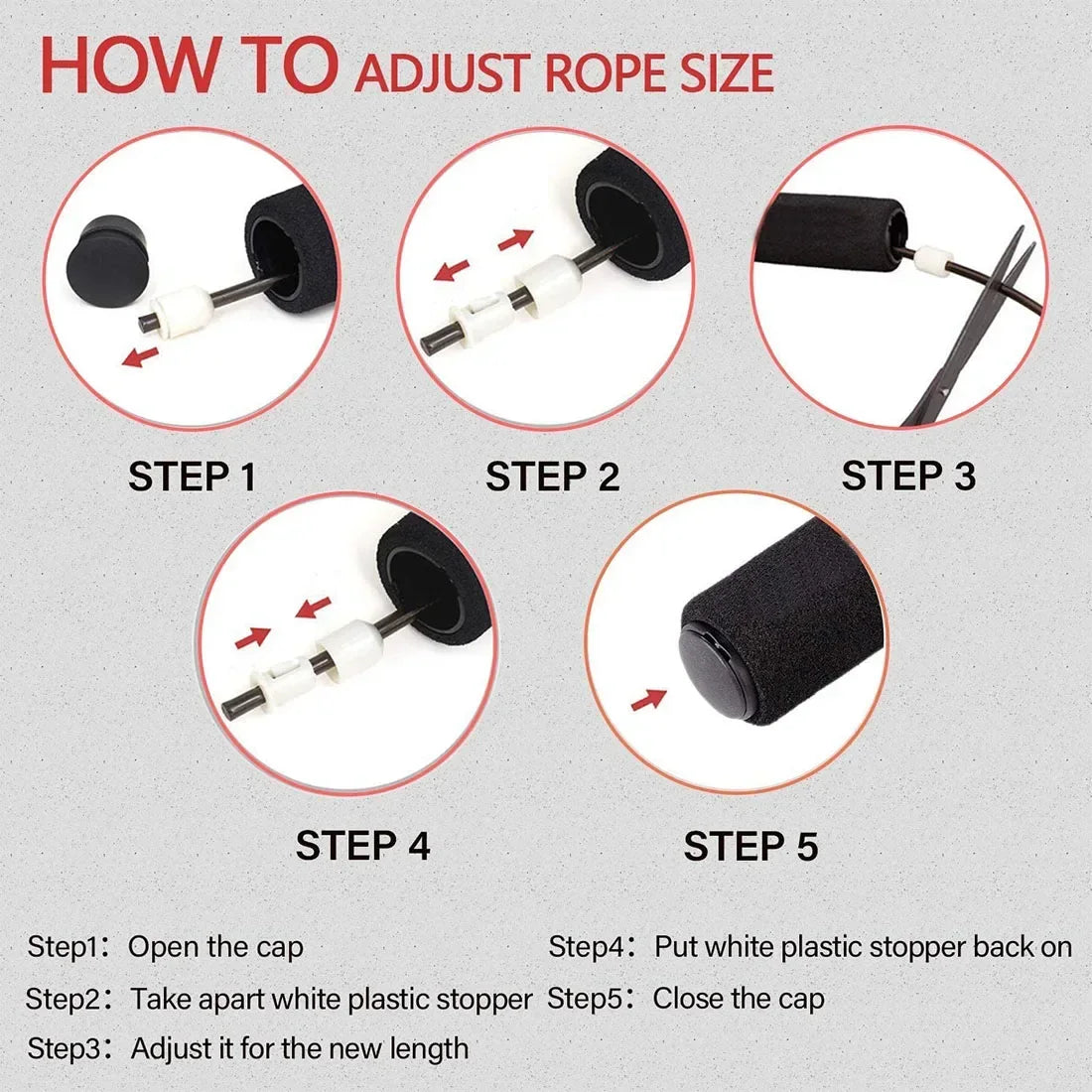 HOW TO ADJUST ROPE SIZE

STEP 1

STEP 2

STEP 3

STEP 4

STEP 5

Step1： Open the cap

Step2： Take apart white plastic stopper

Step3： Adjust it for the new length

Step4： Put white plastic stopper back on

Step5： Close the cap