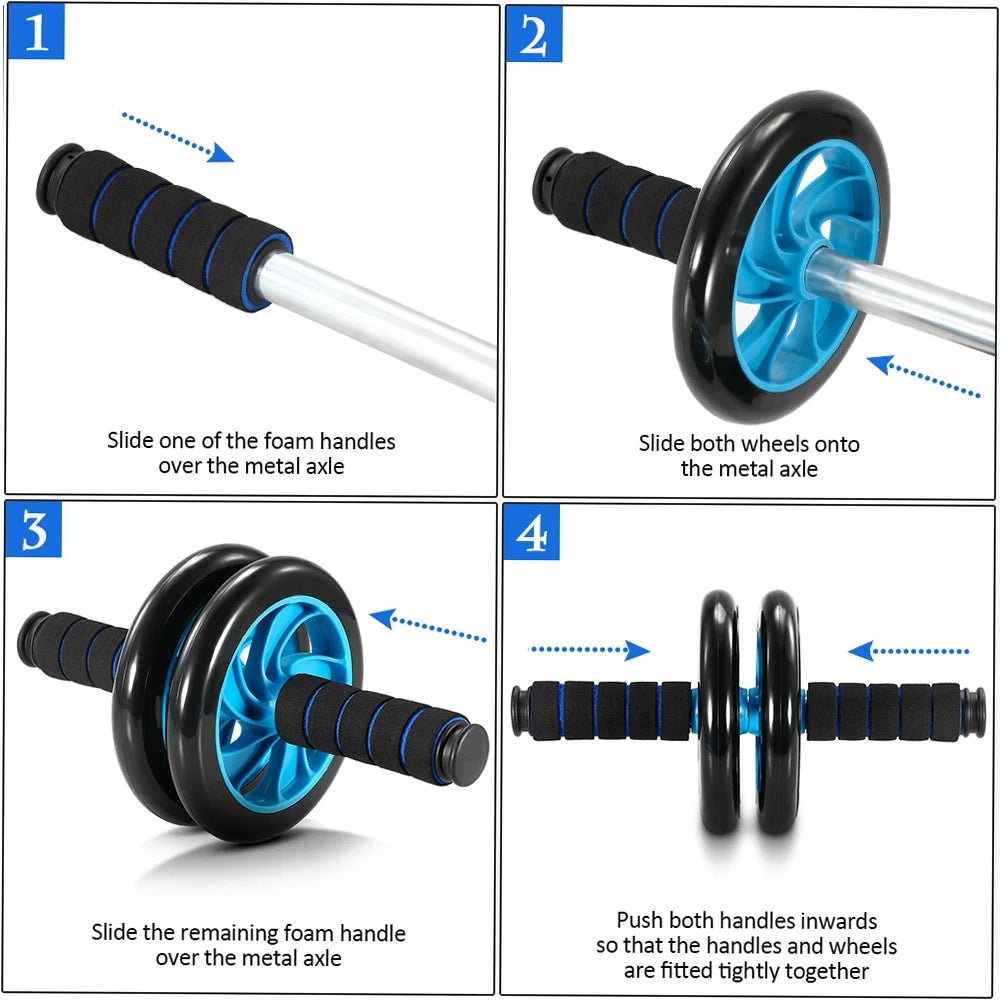 1

Slide one of the foam handles over the metal axle

2

Slide both wheels onto the metal axle

3

Slide the remaining foam handle over the metal axle

4

Push both handles inwards so that the handles and wheels are fitted tightly together